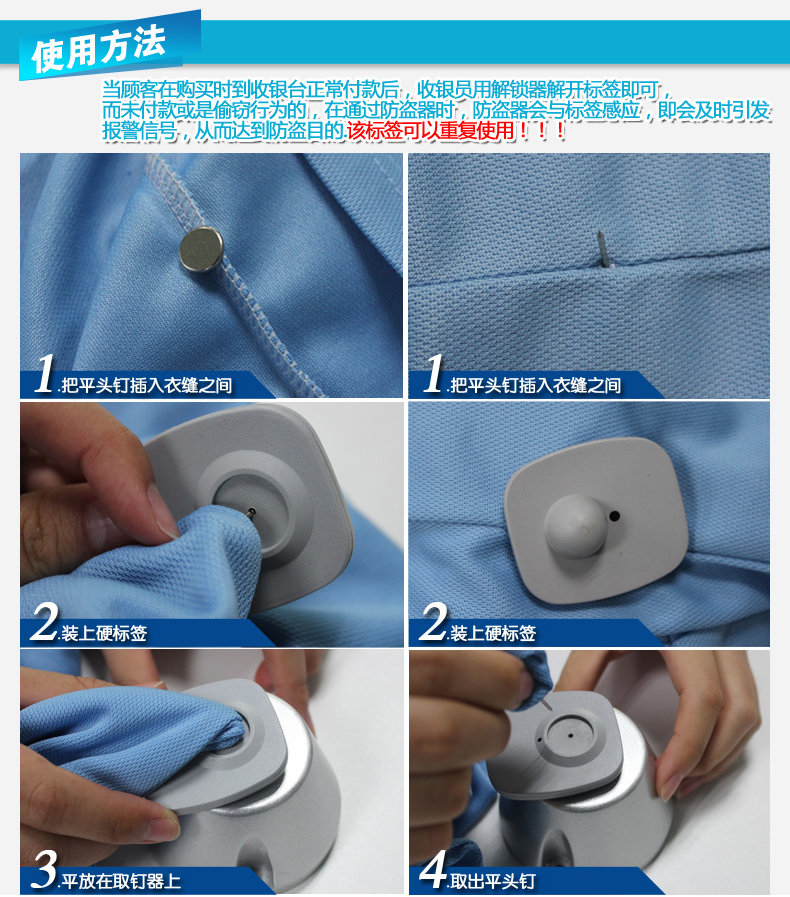 使用方法

当顾客在购买时到收银台正常付款后，收银员用解锁器解开标签即可，而未付款或是偷窃行为的，在通过防盗器时，防盗器会与标签感应，即会及时引发报警信号，从而达到防盗目的 该标签可以重复使用！！！

1.把平头钉插入衣缝之间

1.把平头钉插入衣缝之间

2.装上硬标签

2.装上硬标签

3.平放在取钉器上

4.取出平头钉