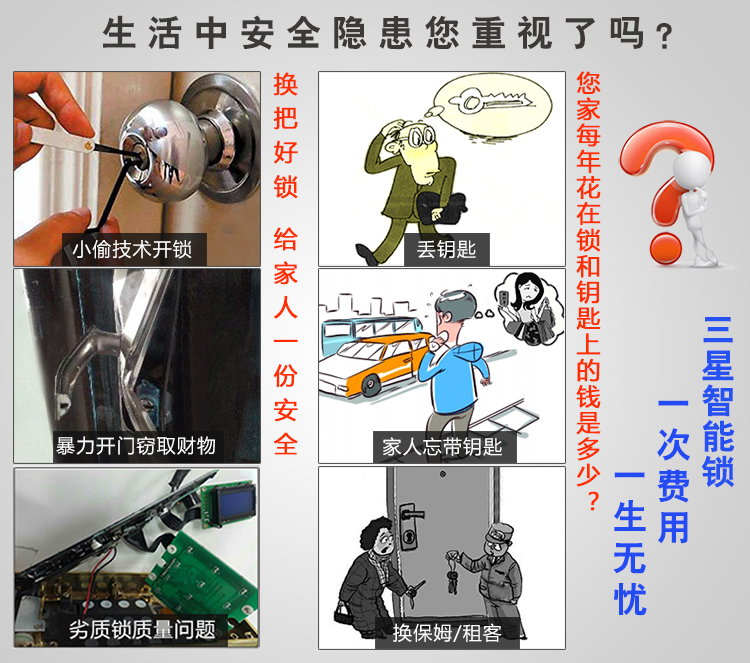 生活中安全隐患您重视了吗？

小偷技术开锁

暴力开门窃取财物

劣质锁质量问题

换把好锁 给家人一份安全

丢钥匙

家人忘带钥匙

换保姆/租客

您家每年花在锁和钥匙上的钱是多少？

三星智能锁
一次费用
一生无忧