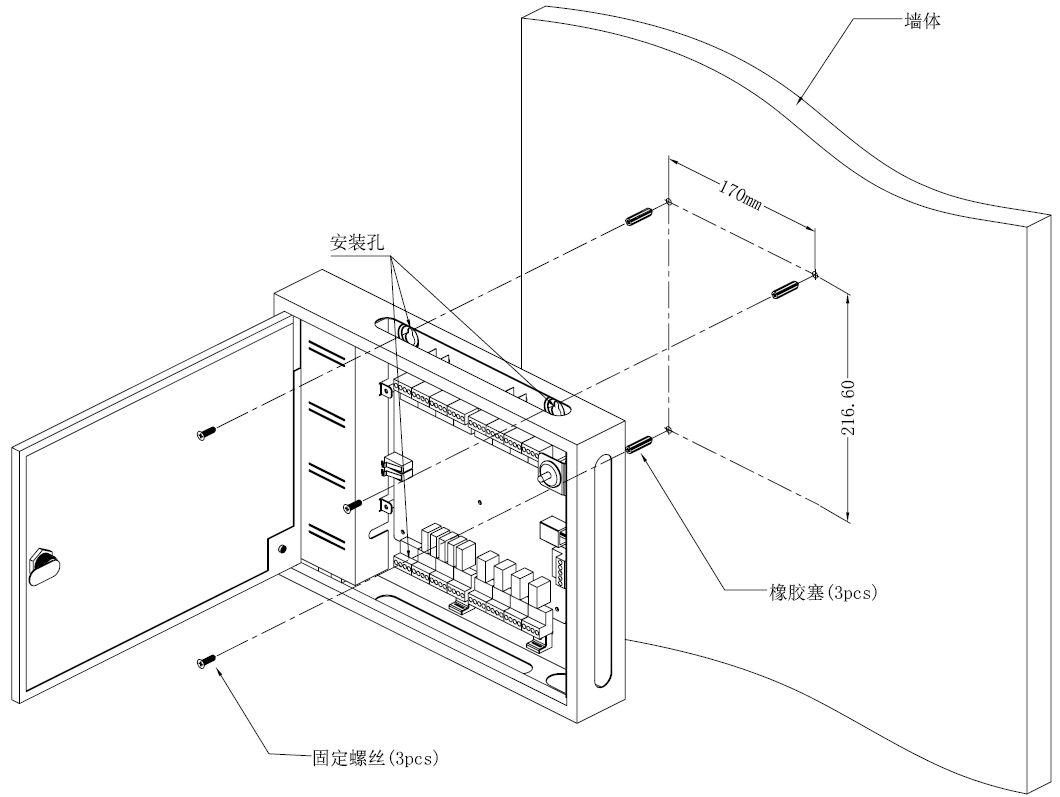 墙体

170mm

安装孔

216.60

橡胶塞(3pcs)

固定螺丝(3pcs)