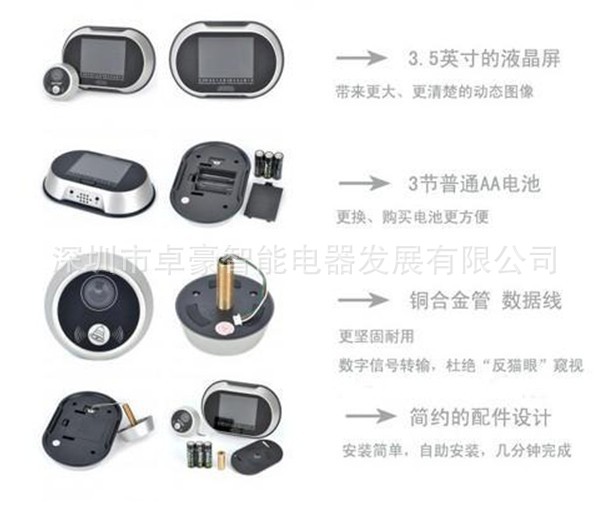 3.5英寸的液晶屏
带来更大、更清楚的动态图像

3节普通AA电池
更换、购买电池更方便

深圳市卓豪智能电器发展有限公司

铜合金管 数据线
更坚固耐用
数字信号转输，杜绝“反猫眼”窥视

简约的配件设计
安装简单，自助安装，几分钟完成