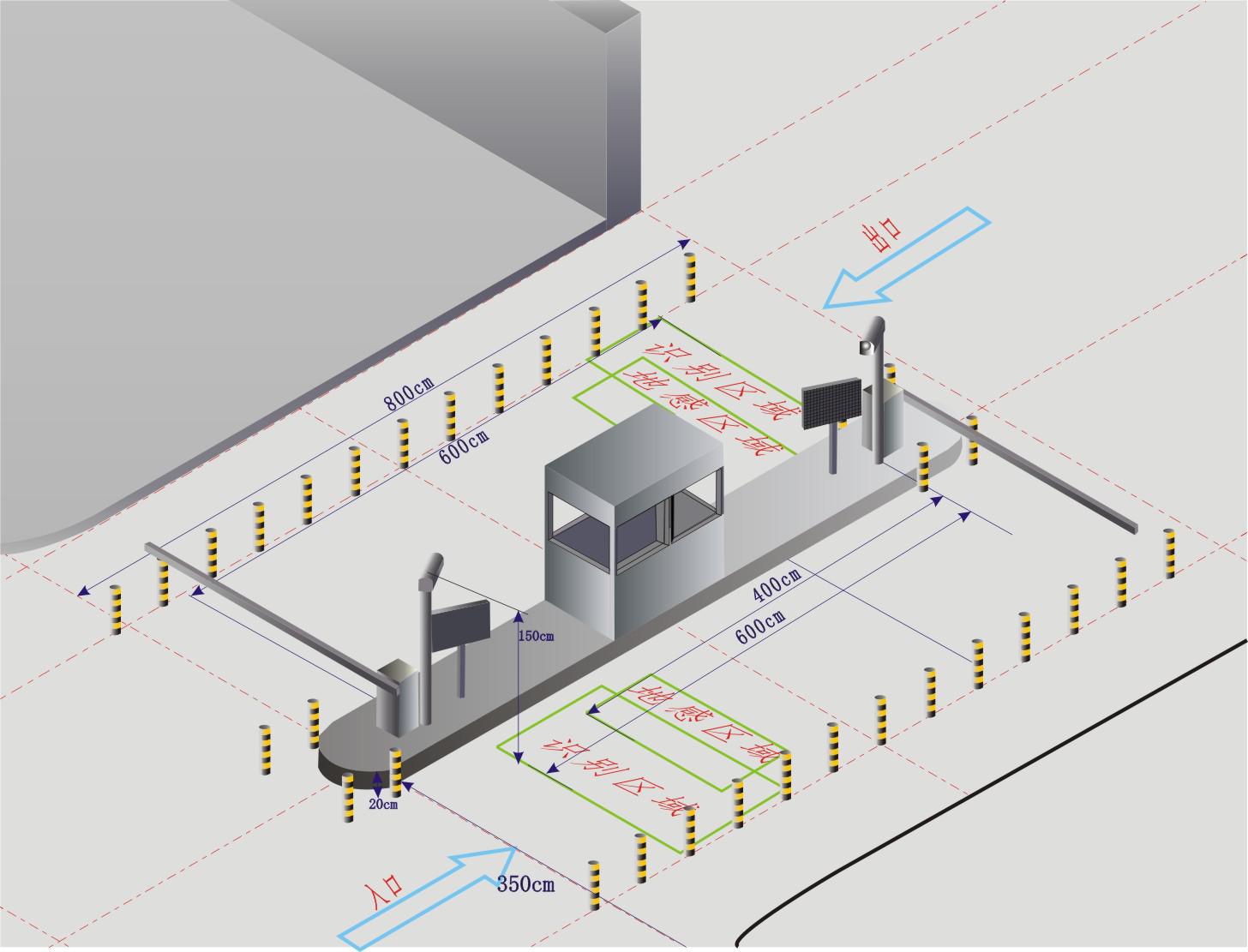 出口

800cm

600cm

识别区域

地感区域

400cm

600cm

150cm

地感区域

识别区域

20cm

350cm

入口