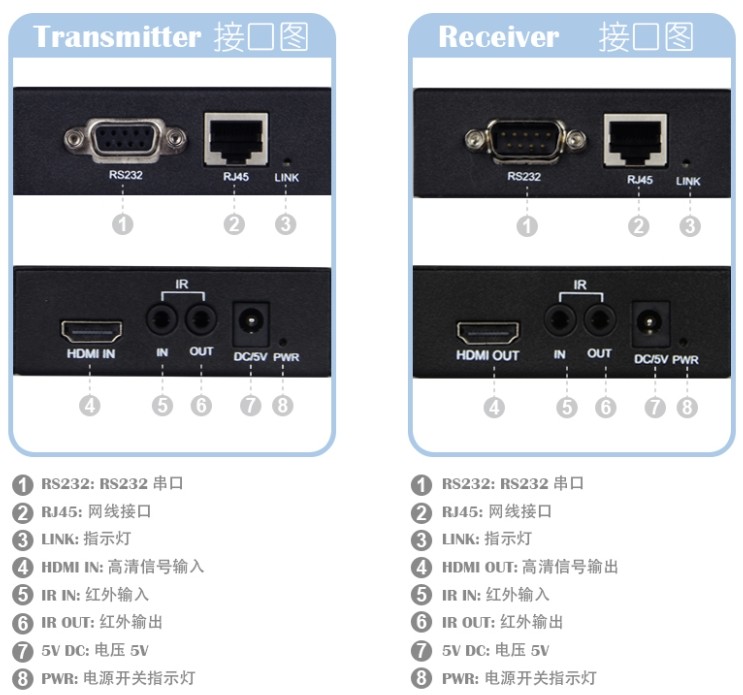 Transmitter 接口图

RS232 RJ45 LINK

1 2 3

IR

HDMI IN IN OUT DC/5V PWR

4 5 6 7 8

1 RS232: RS232 串口
2 RJ45: 网线接口
3 LINK: 指示灯
4 HDMI IN: 高清信号输入
5 IR IN: 红外输入
6 IR OUT: 红外输出
7 5V DC: 电压 5V
8 PWR: 电源开关指示灯

Receiver 接口图

RS232 RJ45 LINK

1 2 3

IR

HDMI OUT IN OUT DC/5V PWR

4 5 6 7 8

1 RS232: RS232 串口
2 RJ45: 网线接口
3 LINK: 指示灯
4 HDMI OUT: 高清信号输出
5 IR IN: 红外输入
6 IR OUT: 红外输出
7 5V DC: 电压 5V
8 PWR: 电源开关指示灯