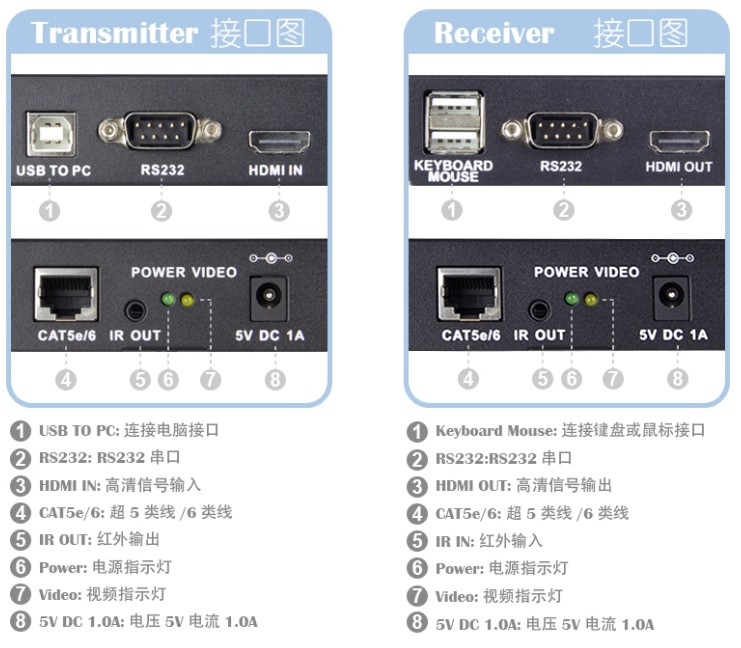 Transmitter 接口图

USB TO PC
RS232
HDMI IN
1
2
3

POWER VIDEO
CAT5e/6
IR OUT
5V DC 1A
4
5
6
7
8

1 USB TO PC: 连接电脑接口
2 RS232: RS232 串口
3 HDMI IN: 高清信号输入
4 CAT5e/6: 超 5 类线 /6 类线
5 IR OUT: 红外输出
6 Power: 电源指示灯
7 Video: 视频指示灯
8 5V DC 1.0A: 电压 5V 电流 1.0A

Receiver 接口图

KEYBOARD MOUSE
RS232
HDMI OUT
1
2
3

POWER VIDEO
CAT5e/6
IR OUT
5V DC 1A
4
5
6
7
8

1 Keyboard Mouse: 连接键盘或鼠标接口
2 RS232:RS232 串口
3 HDMI OUT: 高清信号输出
4 CAT5e/6: 超 5 类线 /6 类线
5 IR IN: 红外输入
6 Power: 电源指示灯
7 Video: 视频指示灯
8 5V DC 1.0A: 电压 5V 电流 1.0A