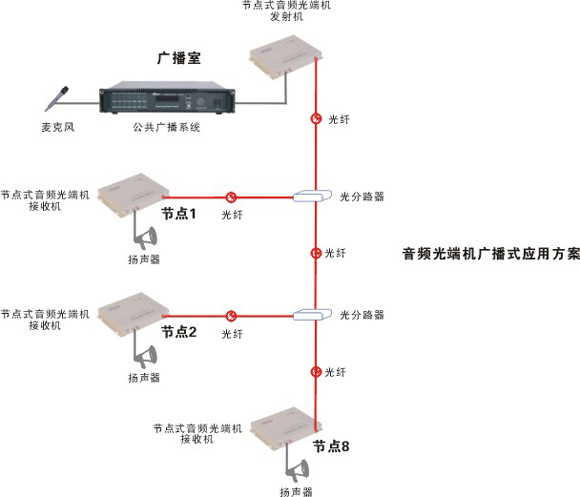 节点式音频光端机
发射机

广播室

麦克风

公共广播系统

光纤

节点式音频光端机
接收机

节点1

光纤

光分路器

扬声器

光纤

音频光端机广播式应用方案

节点式音频光端机
接收机

节点2

光纤

光分路器

扬声器

光纤

节点式音频光端机
接收机

节点8

扬声器