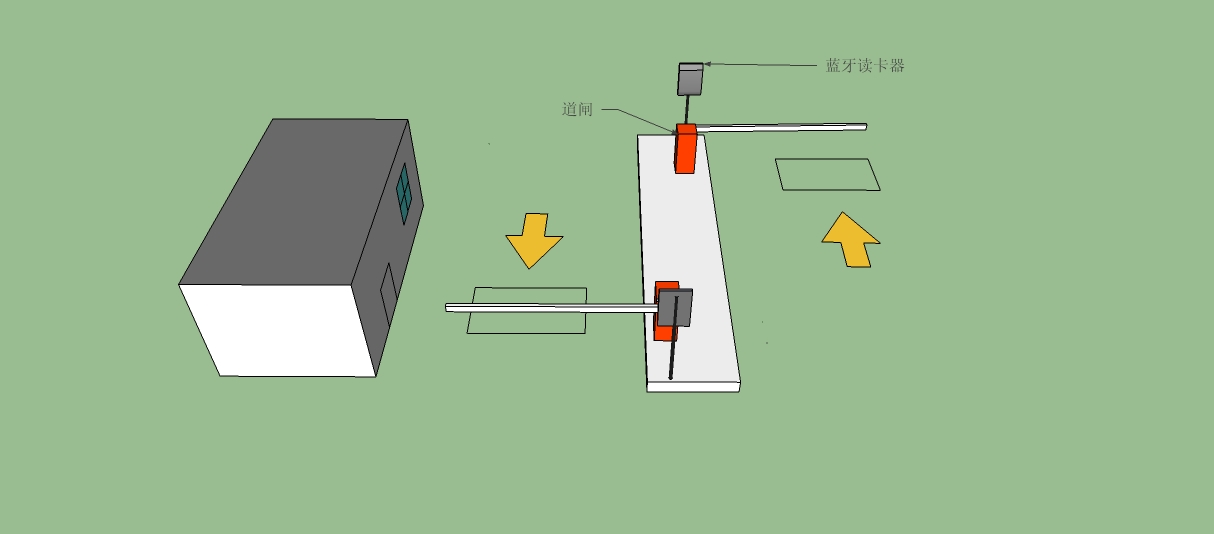 蓝牙读卡器
道闸