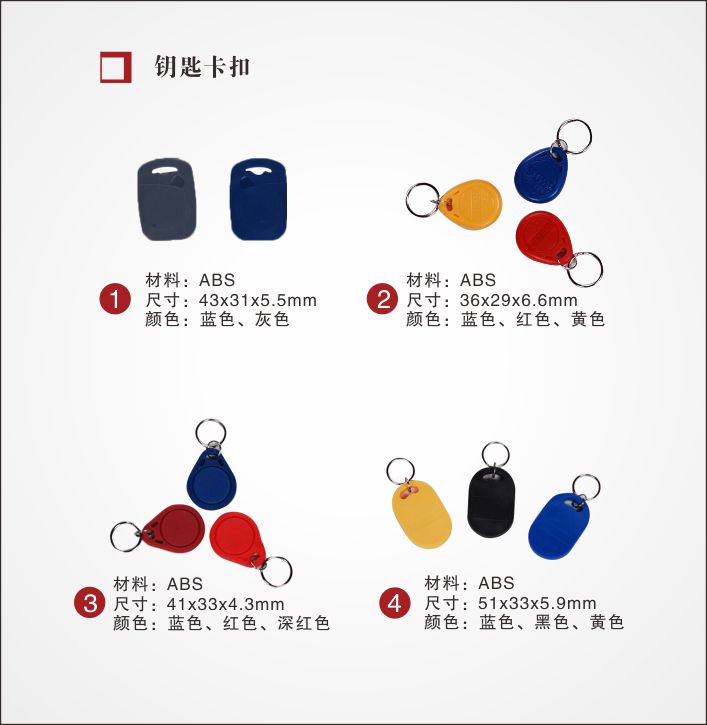 钥匙卡扣

1
材料：ABS
尺寸：43x31x5.5mm
颜色：蓝色、灰色

2
材料：ABS
尺寸：36x29x6.6mm
颜色：蓝色、红色、黄色

3
材料：ABS
尺寸：41x33x4.3mm
颜色：蓝色、红色、深红色

4
材料：ABS
尺寸：51x33x5.9mm
颜色：蓝色、黑色、黄色