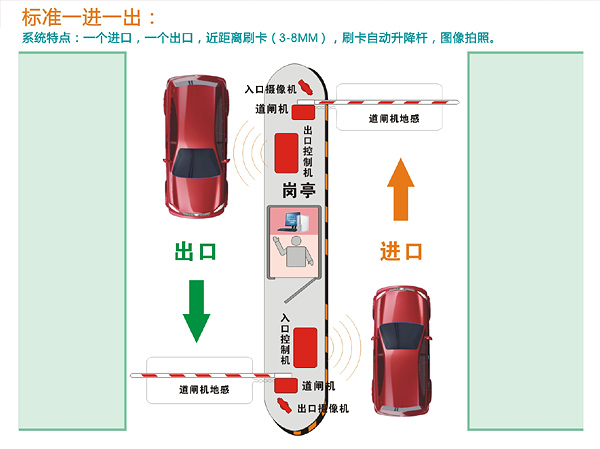 标准一进一出：
系统特点：一个进口，一个出口，近距离刷卡（3-8MM），刷卡自动升降杆，图像拍照。

入口摄像机
道闸机
道闸机地感
出口控制机
岗亭
出口
进口
入口控制机
道闸机地感
道闸机
出口摄像机