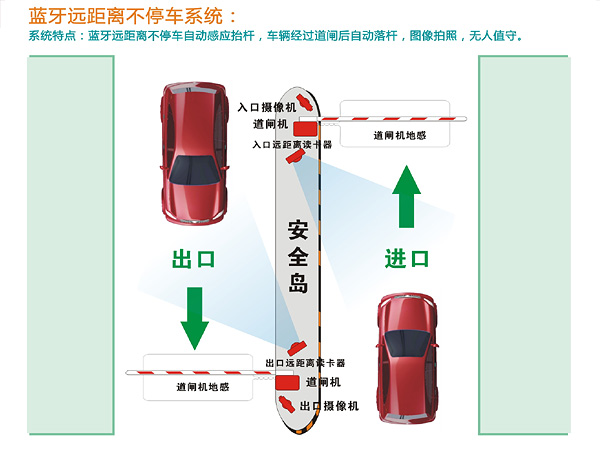 蓝牙远距离不停车系统：

系统特点：蓝牙远距离不停车自动感应抬杆，车辆经过道闸后自动落杆，图像拍照，无人值守。

入口摄像机

道闸机

入口远距离读卡器

道闸机地感

安全岛

出口

进口

出口远距离读卡器

道闸机地感

道闸机

出口摄像机