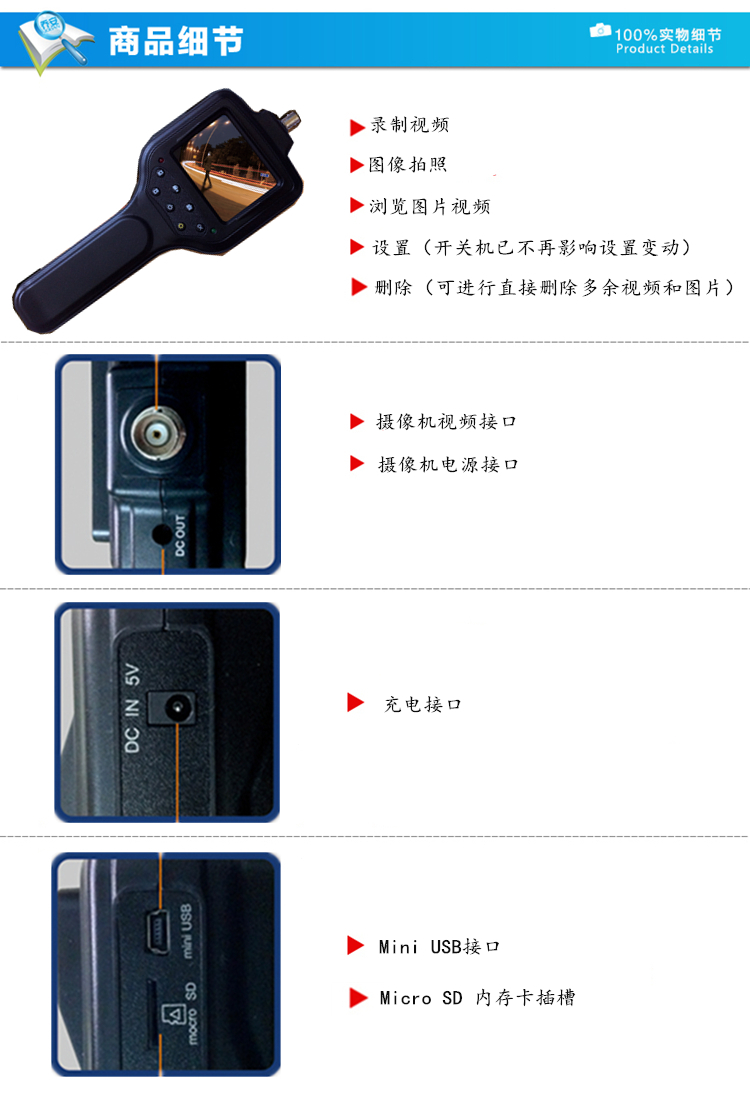 商品细节

100%实物细节
Product Details

录制视频
图像拍照
浏览图片视频
设置（开关机已不再影响设置变动）
删除（可进行直接删除多余视频和图片）

DC OUT

摄像机视频接口
摄像机电源接口

DC IN 5V

充电接口

mini USB
micro SD

Mini USB接口
Micro SD 内存卡插槽