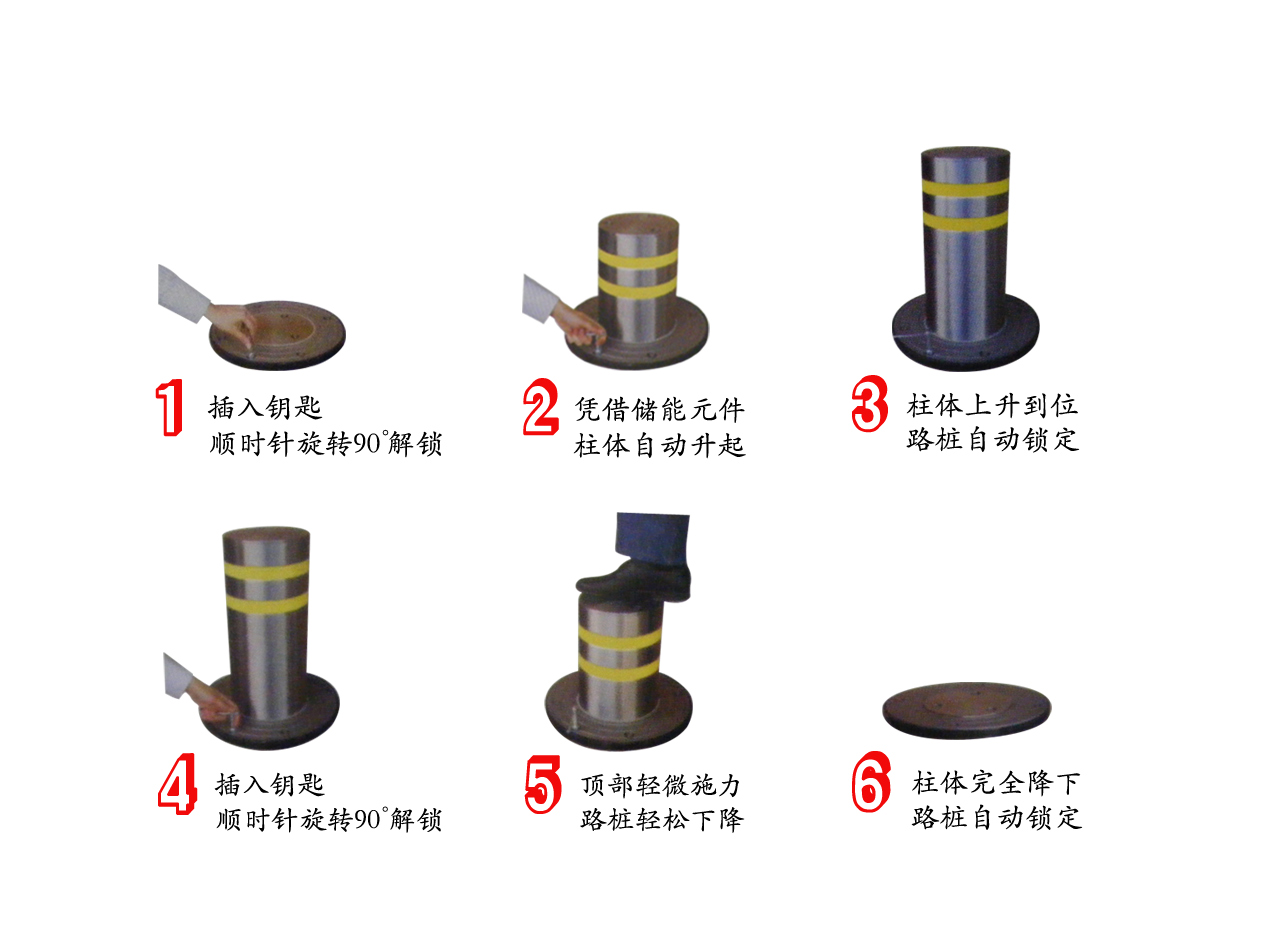 1 插入钥匙
顺时针旋转90°解锁

2 凭借储能元件
柱体自动升起

3 柱体上升到位
路桩自动锁定

4 插入钥匙
顺时针旋转90°解锁

5 顶部轻微施力
路桩轻松下降

6 柱体完全降下
路桩自动锁定