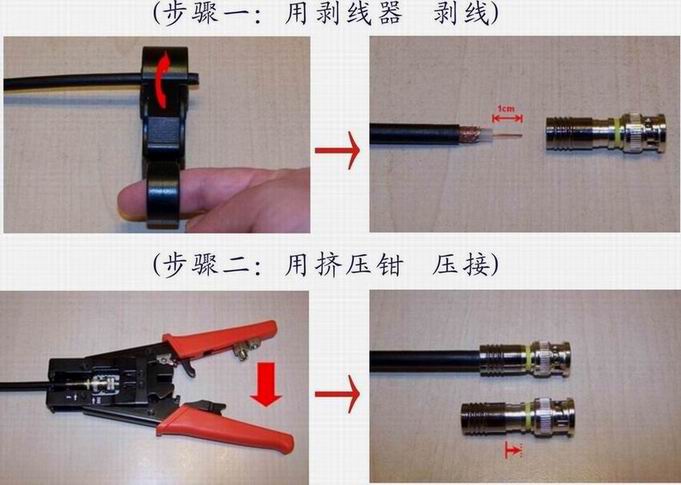 (步骤一：用剥线器　剥线)

1cm

(步骤二：用挤压钳　压接)