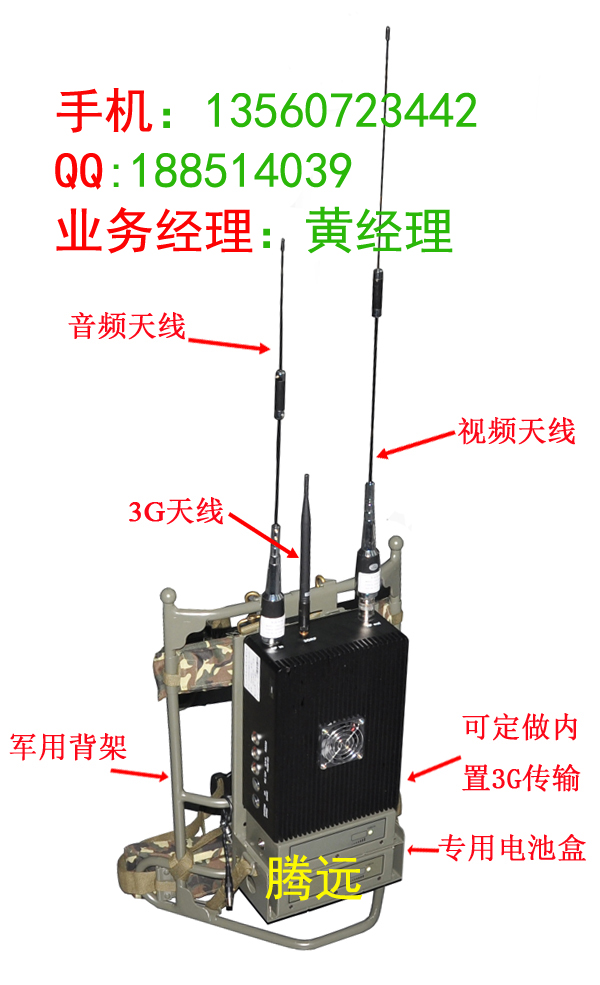 手机：13560723442
QQ:188514039
业务经理：黄经理

音频天线

视频天线

3G天线

军用背架

可定做内置3G传输

专用电池盒

腾远