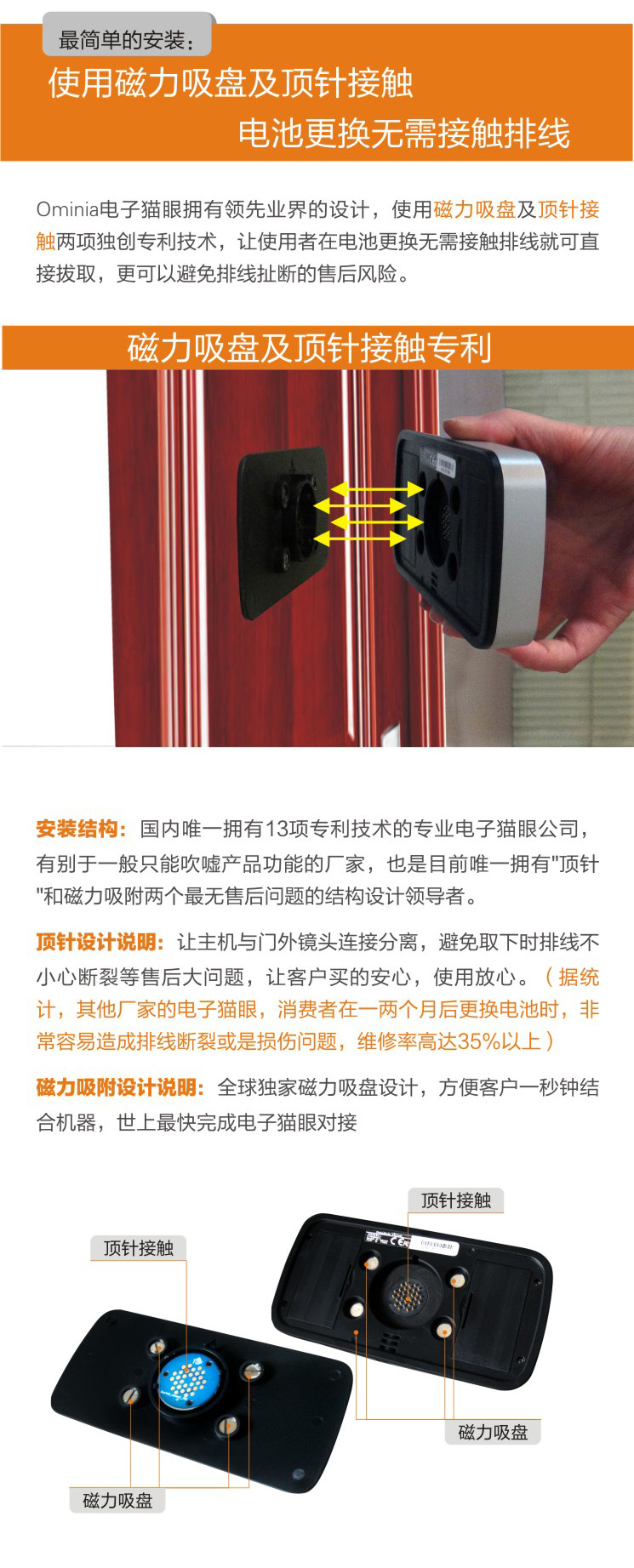 最简单的安装：

使用磁力吸盘及顶针接触

电池更换无需接触排线

Ominia电子猫眼拥有领先业界的设计，使用磁力吸盘及顶针接触两项独创专利技术，让使用者在电池更换无需接触排线就可直接拔取，更可以避免排线扯断的售后风险。

磁力吸盘及顶针接触专利

安装结构：国内唯一拥有13项专利技术的专业电子猫眼公司，有别于一般只能吹嘘产品功能的厂家，也是目前唯一拥有"顶针"和磁力吸附两个最无售后问题的结构设计领导者。

顶针设计说明：让主机与门外镜头连接分离，避免取下时排线不小心断裂等售后大问题，让客户买的安心，使用放心。（据统计，其他厂家的电子猫眼，消费者在一两个月后更换电池时，非常容易造成排线断裂或是损伤问题，维修率高达35%以上）

磁力吸附设计说明：全球独家磁力吸盘设计，方便客户一秒钟结合机器，世上最快完成电子猫眼对接

顶针接触

顶针接触

磁力吸盘

磁力吸盘