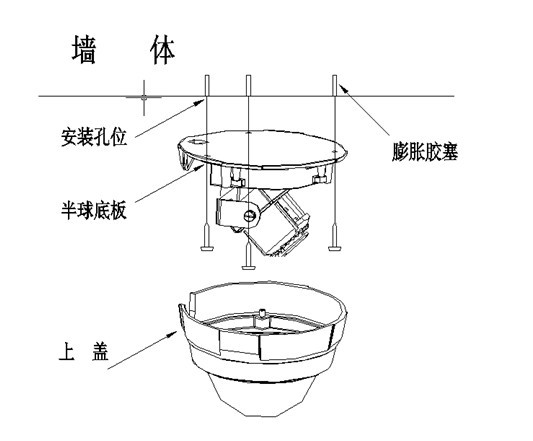 墙 体

安装孔位

膨胀胶塞

半球底板

上 盖