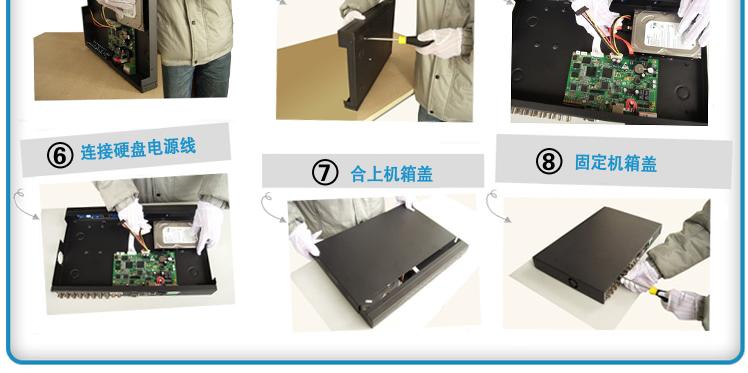 ⑥ 连接硬盘电源线

⑦ 合上机箱盖

⑧ 固定机箱盖