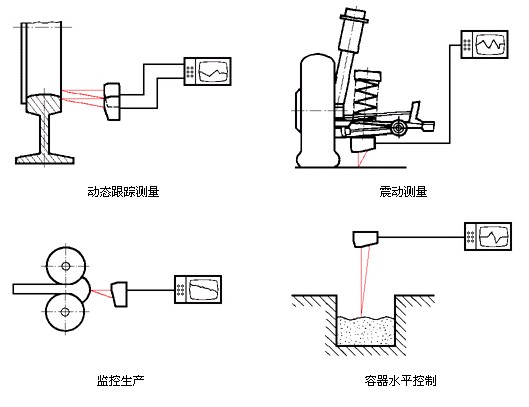 动态跟踪测量

震动测量

监控生产

容器水平控制