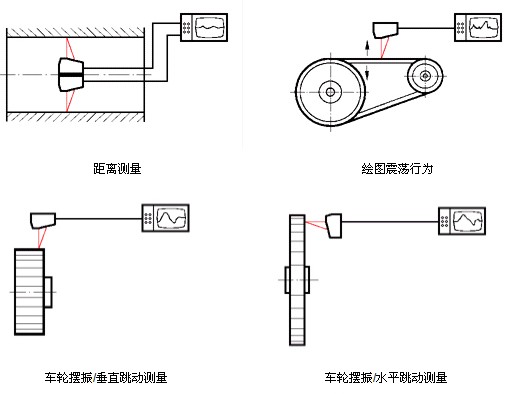 距离测量

绘图震荡行为

车轮摆振/垂直跳动测量

车轮摆振/水平跳动测量