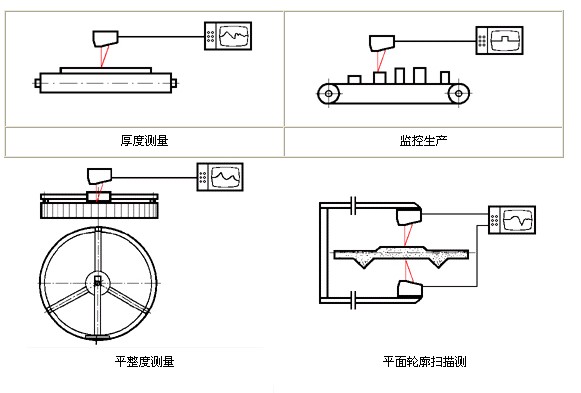 厚度测量

监控生产

平整度测量

平面轮廓扫描测