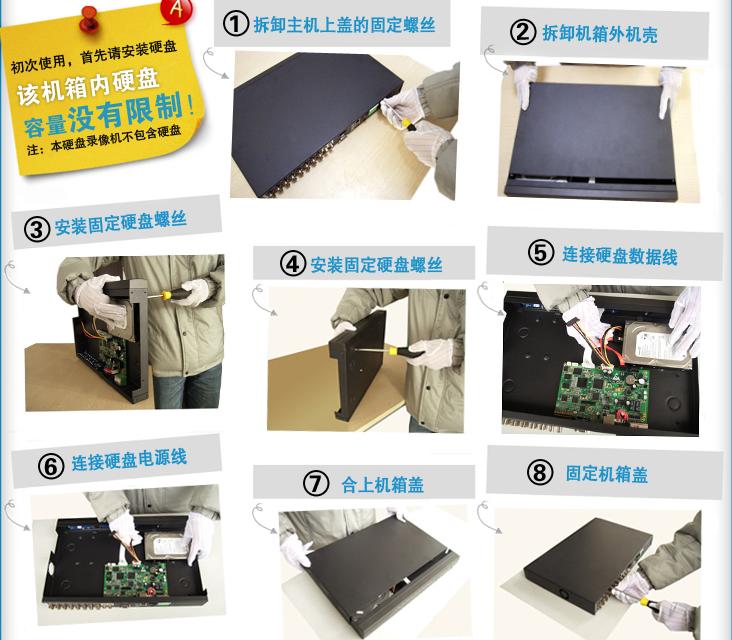 A

初次使用，首先请安装硬盘

该机箱内硬盘

容量没有限制！

注：本硬盘录像机不包含硬盘

① 拆卸主机上盖的固定螺丝

② 拆卸机箱外机壳

③ 安装固定硬盘螺丝

④ 安装固定硬盘螺丝

⑤ 连接硬盘数据线

⑥ 连接硬盘电源线

⑦ 合上机箱盖

⑧ 固定机箱盖