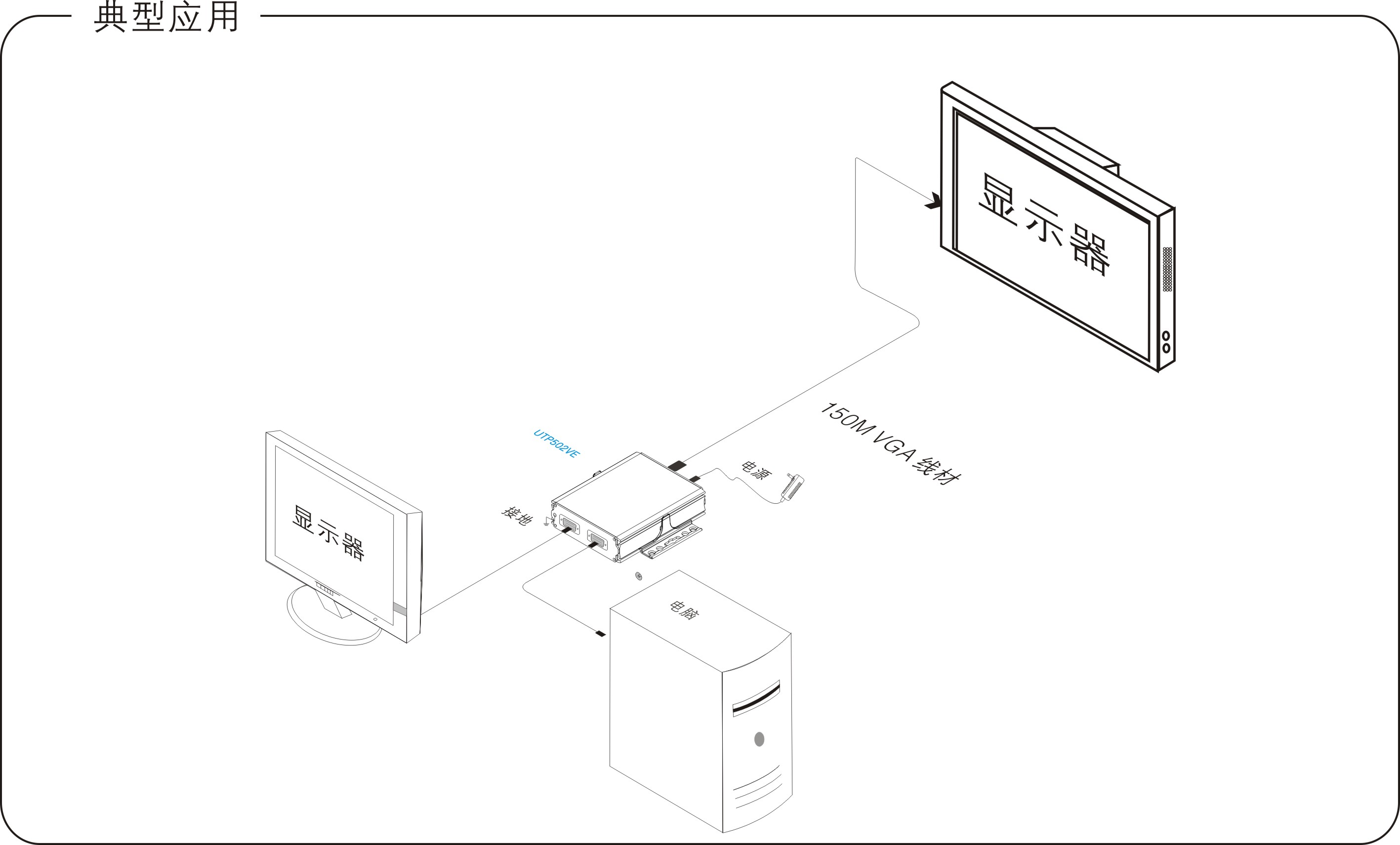 典型应用

显示器

150M VGA 线材

UTP502VE

电源

接地

显示器

电脑