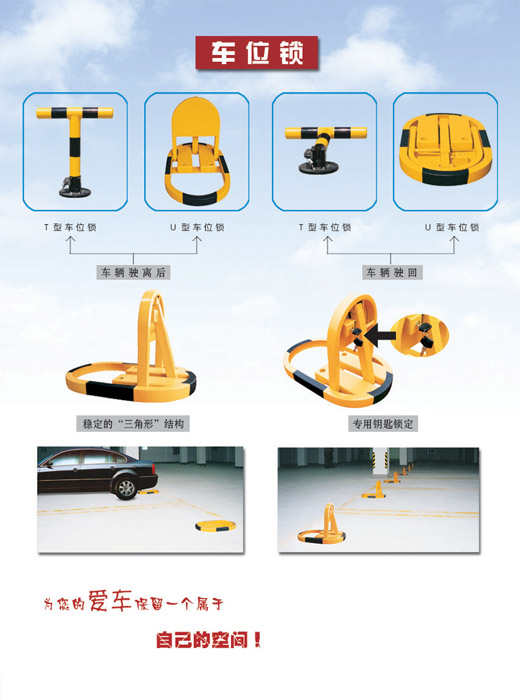 车位锁

T 型车位锁

U 型车位锁

T 型车位锁

U 型车位锁

车辆驶离后

车辆驶回

稳定的“三角形”结构

专用钥匙锁定

为您的爱车保留一个属于

自己的空间！